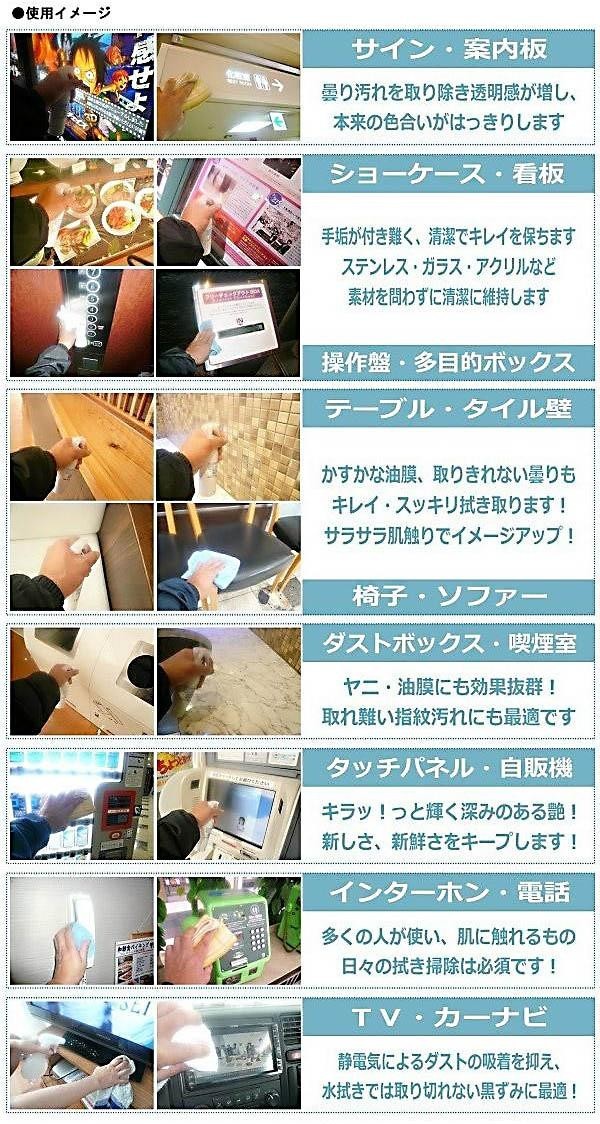 ●使用イメージ

サイン・案内板

曇り汚れを取り除き透明感が増し、本来の色合いがはっきりします

ショーケース・看板

手垢が付き難く、清潔でキレイを保ちます
ステンレス・ガラス・アクリルなど
素材を問わずに清潔に維持します

操作盤・多目的ボックス

テーブル・タイル壁

かすかな油膜、取りきれない曇りも
キレイ・スッキリ拭き取ります！
サラサラ肌触りでイメージアップ！

椅子・ソファー

ダストボックス・喫煙室

ヤニ・油膜にも効果抜群！
取れ難い指紋汚れにも最適です

タッチパネル・自販機

キラッ！っと輝く深みのある艶！
新しさ、新鮮さをキープします！

インターホン・電話

多くの人が使い、肌に触れるもの
日々の拭き掃除は必須です！

ＴＶ・カーナビ

静電気によるダストの吸着を抑え、
水拭きでは取り切れない黒ずみに最適！