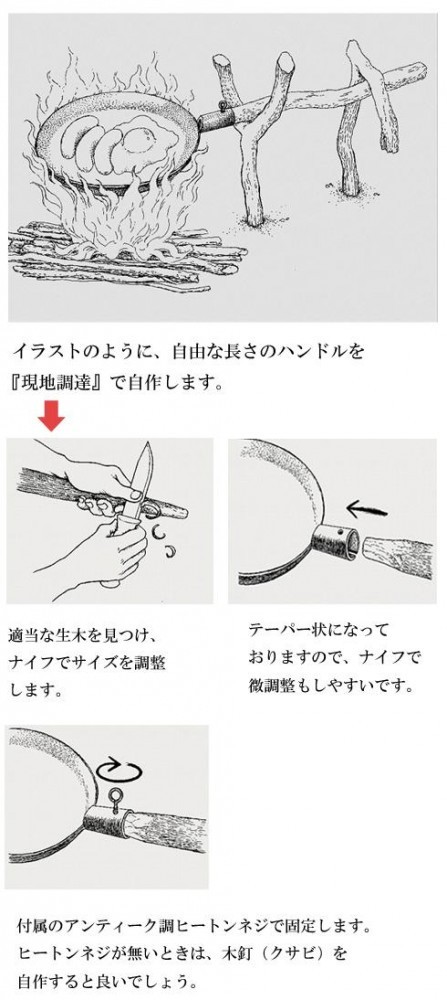 イラストのように、自由な長さのハンドルを『現地調達』で自作します。

適当な生木を見つけ、ナイフでサイズを調整します。

テーパー状になっておりますので、ナイフで微調整もしやすいです。

付属のアンティーク調ヒートンネジで固定します。ヒートンネジが無いときは、木釘（クサビ）を自作すると良いでしょう。