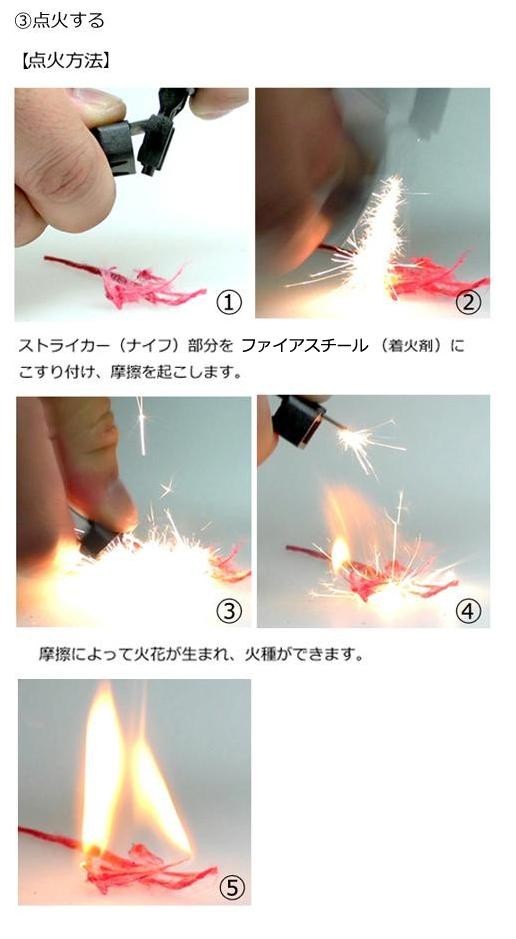 ③点火する

【点火方法】

①

②

ストライカー（ナイフ）部分を ファイアスチール （着火剤）にこすり付け、摩擦を起こします。

③

④

摩擦によって火花が生まれ、火種ができます。

⑤