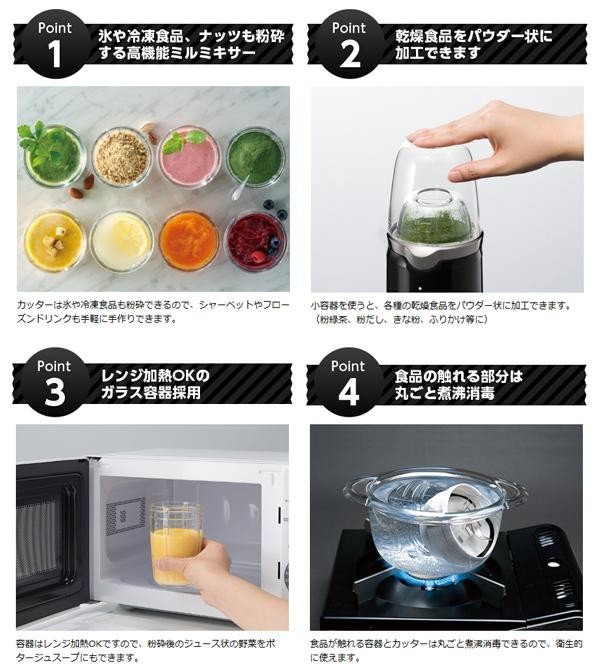 Point 1
氷や冷凍食品、ナッツも粉砕する高機能ミルミキサー

カッターは氷や冷凍食品も粉砕できるので、シャーベットやフローズンドリンクも手軽に手作りできます。

Point 2
乾燥食品をパウダー状に加工できます

小容器を使うと、各種の乾燥食品をパウダー状に加工できます。（粉緑茶、粉だし、きな粉、ふりかけ等に）

Point 3
レンジ加熱OKのガラス容器採用

容器はレンジ加熱OKですので、粉砕後のジュース状の野菜をポタージュスープにもできます。

Point 4
食品の触れる部分は丸ごと煮沸消毒

食品が触れる容器とカッターは丸ごと煮沸消毒できるので、衛生的に使えます。