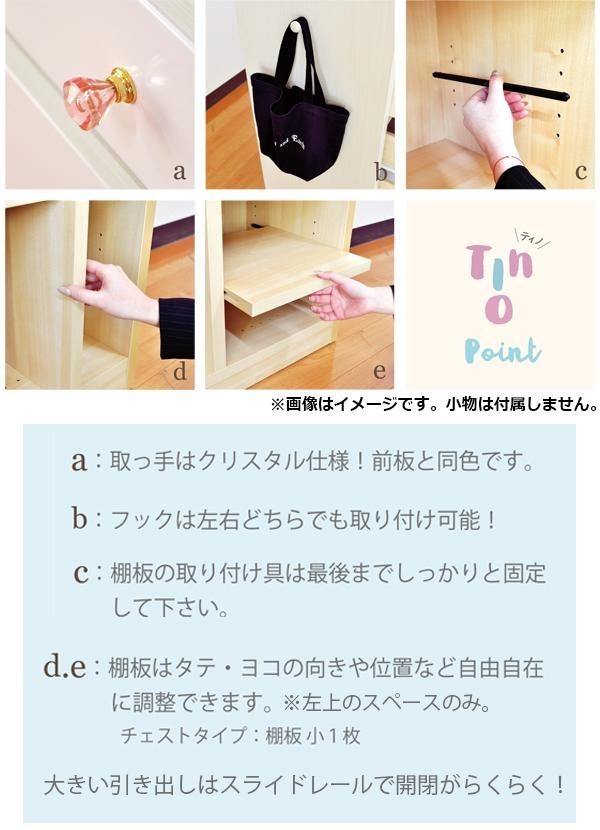 a

b

c

d

e

ティノ
TINO
Point

※画像はイメージです。小物は付属しません。

a：取っ手はクリスタル仕様！前板と同色です。

b：フックは左右どちらでも取り付け可能！

c：棚板の取り付け具は最後までしっかりと固定して下さい。

d.e：棚板はタテ・ヨコの向きや位置など自由自在に調整できます。※左上のスペースのみ。
チェストタイプ：棚板 小１枚

大きい引き出しはスライドレールで開閉がらくらく！