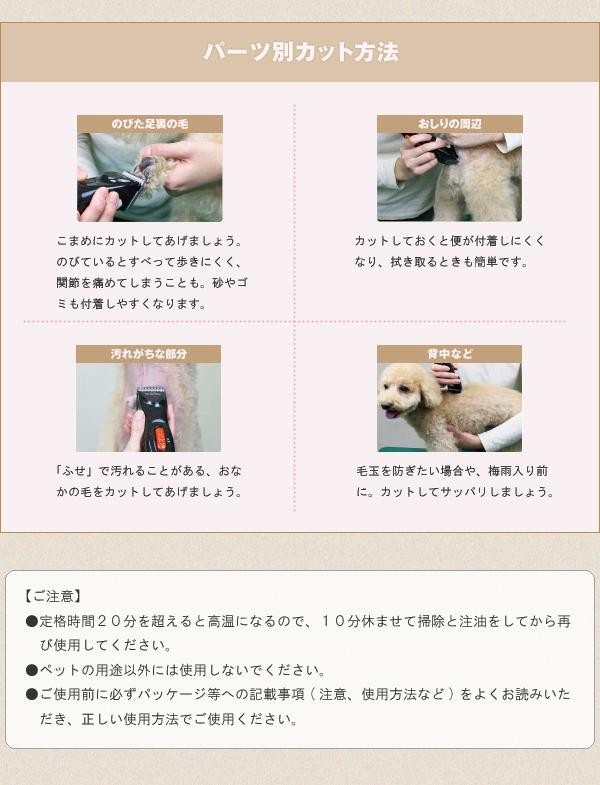 パーツ別カット方法

のびた足裏の毛

こまめにカットしてあげましょう。のびているとすべって歩きにくく、関節を痛めてしまうことも。砂やゴミも付着しやすくなります。

おしりの周辺

カットしておくと便が付着しにくくなり、拭き取るときも簡単です。

汚れがちな部分

「ふせ」で汚れることがある、おなかの毛をカットしてあげましょう。

背中など

毛玉を防ぎたい場合や、梅雨入り前に。カットしてサッパリしましょう。

【ご注意】
●定格時間２０分を超えると高温になるので、１０分休ませて掃除と注油をしてから再び使用してください。
●ペットの用途以外には使用しないでください。
●ご使用前に必ずパッケージ等への記載事項（注意、使用方法など）をよくお読みいただき、正しい使用方法でご使用ください。