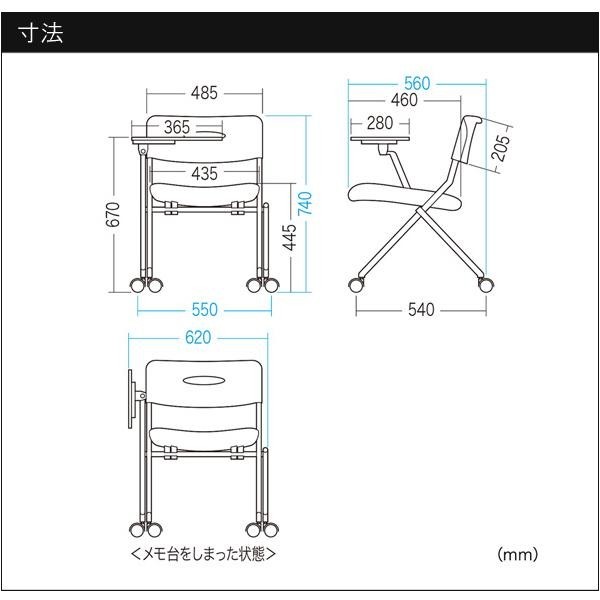 寸法

485
365
435
670
445
740
550

560
460
280
205
540

620

<メモ台をしまった状態>

(mm)