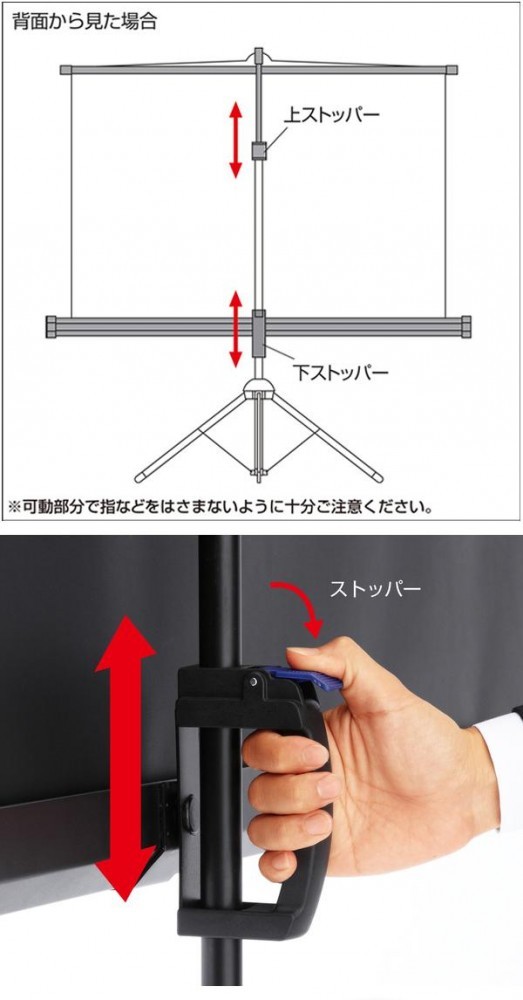 背面から見た場合

上ストッパー

下ストッパー

※可動部分で指などをはさまないように十分ご注意ください。

ストッパー