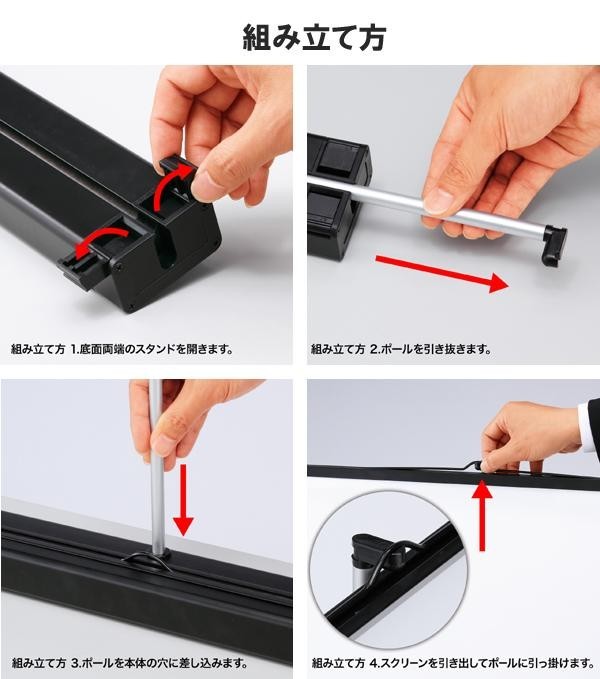 組み立て方

組み立て方 1.底面両端のスタンドを開きます。

組み立て方 2.ポールを引き抜きます。

組み立て方 3.ポールを本体の穴に差し込みます。

組み立て方 4.スクリーンを引き出してポールに引っ掛けます。