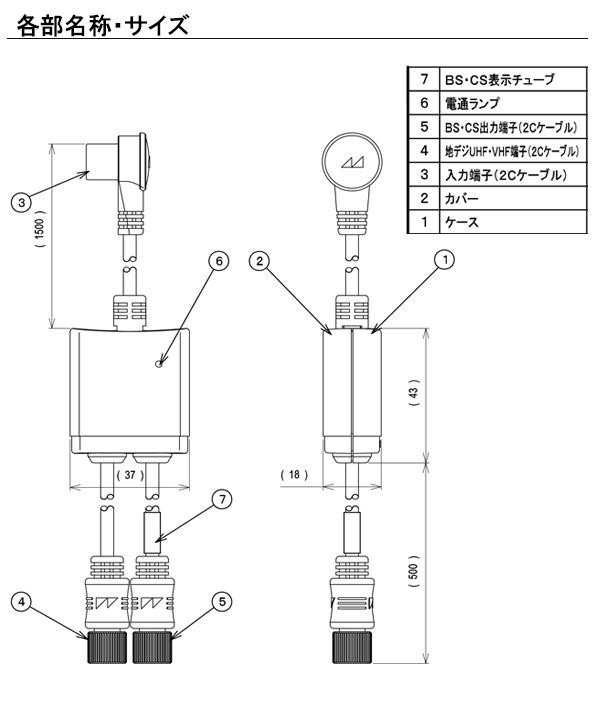 各部名称・サイズ

| 7 | BS･CS表示チューブ |
|---|---|
| 6 | 電通ランプ |
| 5 | BS･CS出力端子(2Cケーブル) |
| 4 | 地デジUHF･VHF端子(2Cケーブル) |
| 3 | 入力端子(2Cケーブル) |
| 2 | カバー |
| 1 | ケース |

3
( 1500 )
6
2
1
( 43 )
( 37 )
( 18 )
7
( 500 )
4
5