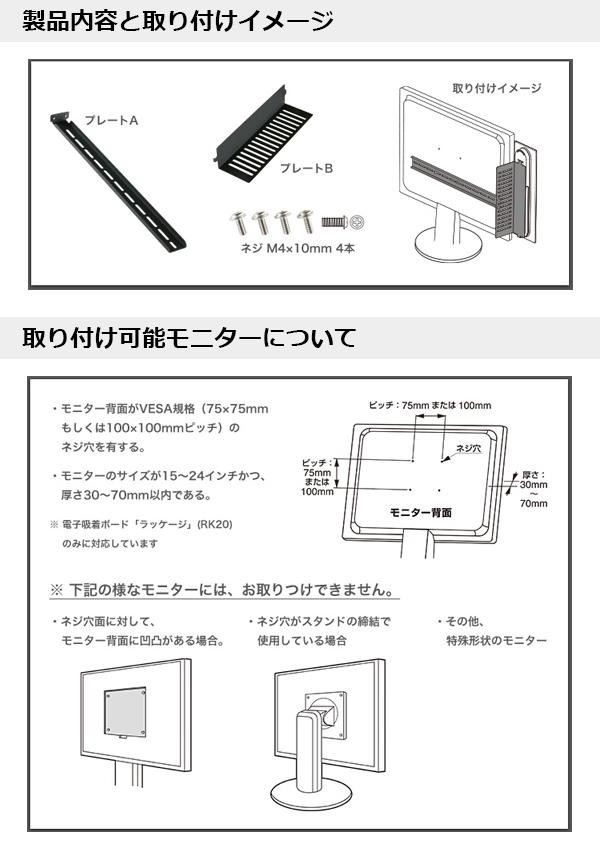 製品内容と取り付けイメージ

プレートA

プレートB

ネジ M4×10mm 4本

取り付けイメージ

取り付け可能モニターについて

・モニター背面がVESA規格（75×75mm もしくは100×100mmピッチ）の ネジ穴を有する。

・モニターのサイズが15～24インチかつ、厚さ30～70mm以内である。

※ 電子吸着ボード「ラッケージ」(RK20) のみに対応しています

ピッチ：75mm または 100mm

ピッチ：75mm または 100mm

ネジ穴

厚さ：30mm ～ 70mm

モニター背面

※ 下記の様なモニターには、お取りつけできません。

・ネジ穴面に対して、モニター背面に凹凸がある場合。

・ネジ穴がスタンドの締結で使用している場合

・その他、特殊形状のモニター