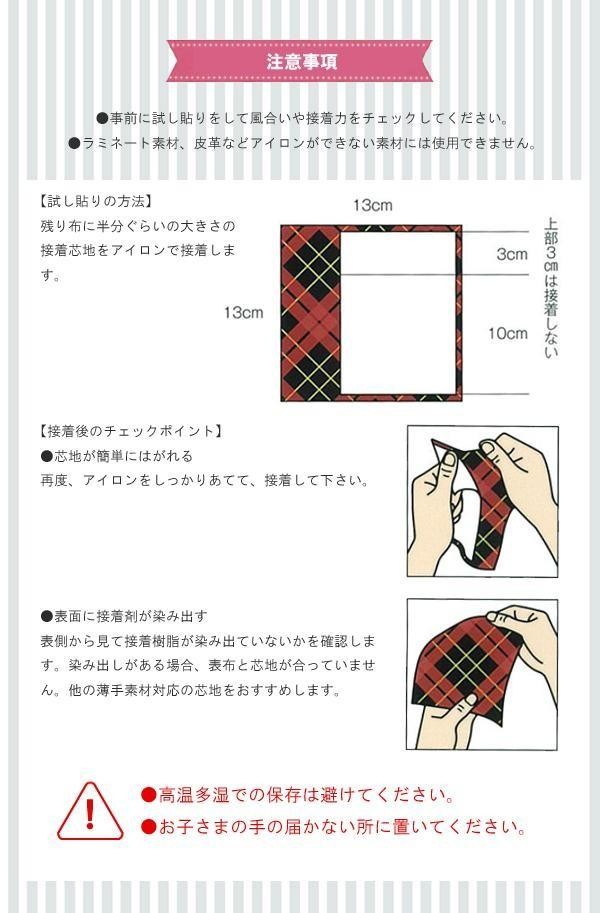 注意事項

●事前に試し貼りをして風合いや接着力をチェックしてください。
●ラミネート素材、皮革などアイロンができない素材には使用できません。

【試し貼りの方法】
残り布に半分ぐらいの大きさの接着芯地をアイロンで接着します。

13cm
13cm
3cm
10cm
上部3㎝は接着しない

【接着後のチェックポイント】
●芯地が簡単にはがれる
再度、アイロンをしっかりあてて、接着して下さい。

●表面に接着剤が染み出す
表側から見て接着樹脂が染み出ていないかを確認します。染み出しがある場合、表布と芯地が合っていません。他の薄手素材対応の芯地をおすすめします。

!
●高温多湿での保存は避けてください。
●お子さまの手の届かない所に置いてください。