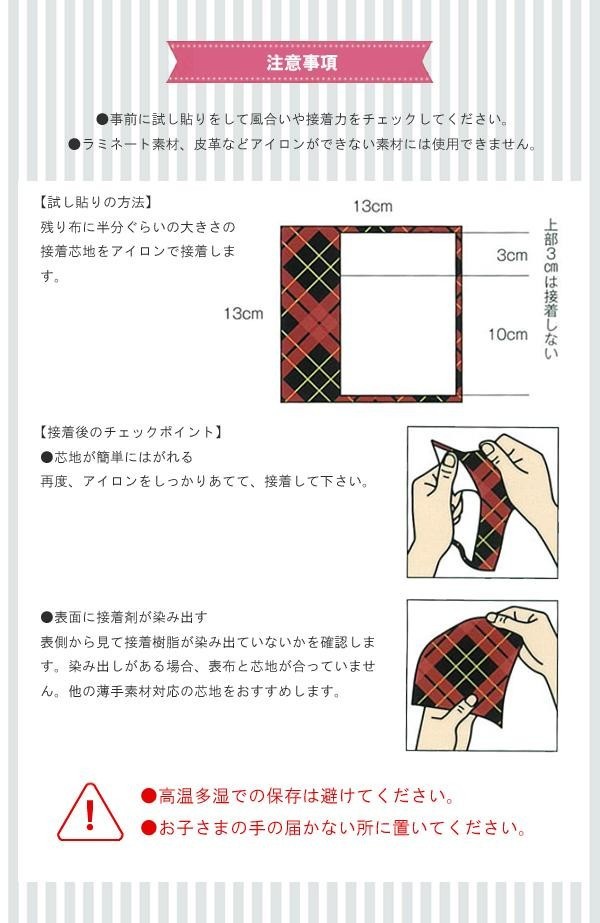 注意事項

●事前に試し貼りをして風合いや接着力をチェックしてください。
●ラミネート素材、皮革などアイロンができない素材には使用できません。

【試し貼りの方法】
残り布に半分ぐらいの大きさの接着芯地をアイロンで接着します。

13cm

13cm

3cm

10cm

上部3cmは接着しない

【接着後のチェックポイント】
●芯地が簡単にはがれる
再度、アイロンをしっかりあてて、接着して下さい。

●表面に接着剤が染み出す
表側から見て接着樹脂が染み出ていないかを確認します。染み出しがある場合、表布と芯地が合っていません。他の薄手素材対応の芯地をおすすめします。

●高温多湿での保存は避けてください。
●お子さまの手の届かない所に置いてください。