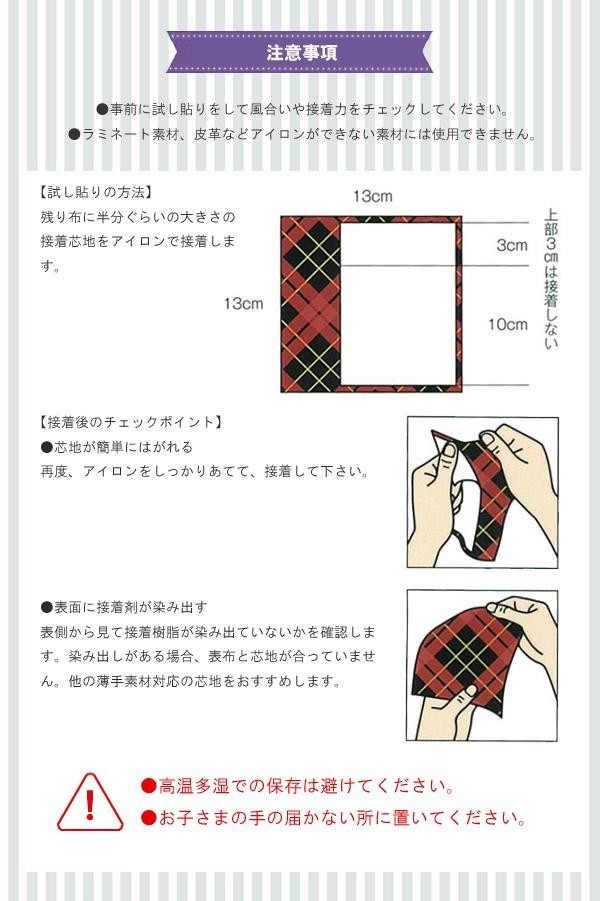 注意事項

●事前に試し貼りをして風合いや接着力をチェックしてください。
●ラミネート素材、皮革などアイロンができない素材には使用できません。

【試し貼りの方法】
残り布に半分ぐらいの大きさの接着芯地をアイロンで接着します。

13cm
13cm
3cm
10cm
上部3cmは接着しない

【接着後のチェックポイント】
●芯地が簡単にはがれる
再度、アイロンをしっかりあてて、接着して下さい。

●表面に接着剤が染み出す
表側から見て接着樹脂が染み出ていないかを確認します。染み出しがある場合、表布と芯地が合っていません。他の薄手素材対応の芯地をおすすめします。

!
●高温多湿での保存は避けてください。
●お子さまの手の届かない所に置いてください。