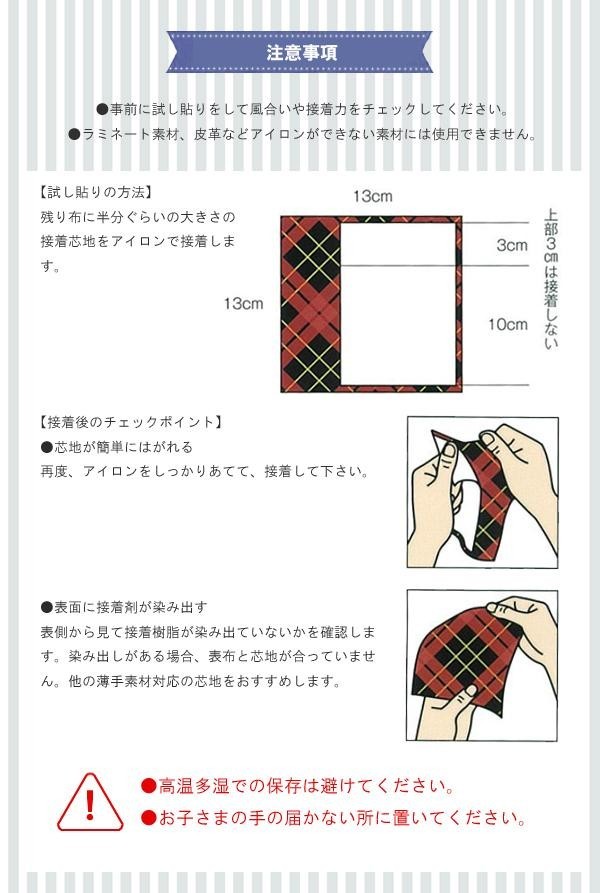 注意事項

●事前に試し貼りをして風合いや接着力をチェックしてください。
●ラミネート素材、皮革などアイロンができない素材には使用できません。

【試し貼りの方法】
残り布に半分ぐらいの大きさの接着芯地をアイロンで接着します。

13cm
13cm
3cm
10cm
上部3㎝は接着しない

【接着後のチェックポイント】
●芯地が簡単にはがれる
再度、アイロンをしっかりあてて、接着して下さい。

●表面に接着剤が染み出す
表側から見て接着樹脂が染み出ていないかを確認します。染み出しがある場合、表布と芯地が合っていません。他の薄手素材対応の芯地をおすすめします。

!
●高温多湿での保存は避けてください。
●お子さまの手の届かない所に置いてください。