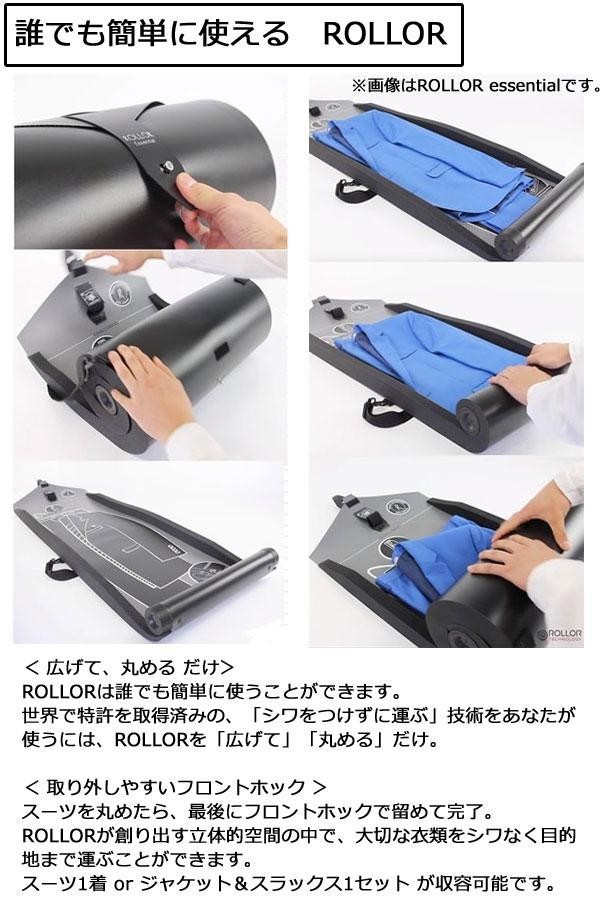 誰でも簡単に使える　ROLLOR

※画像はROLLOR essentialです。

ROLLOR
essential

ROLLOR
TECHNOLOGY

＜ 広げて、丸める だけ＞
ROLLORは誰でも簡単に使うことができます。
世界で特許を取得済みの、「シワをつけずに運ぶ」技術をあなたが使うには、ROLLORを「広げて」「丸める」だけ。

＜ 取り外しやすいフロントホック ＞
スーツを丸めたら、最後にフロントホックで留めて完了。
ROLLORが創り出す立体的空間の中で、大切な衣類をシワなく目的地まで運ぶことができます。
スーツ1着 or ジャケット＆スラックス1セット が収容可能です。