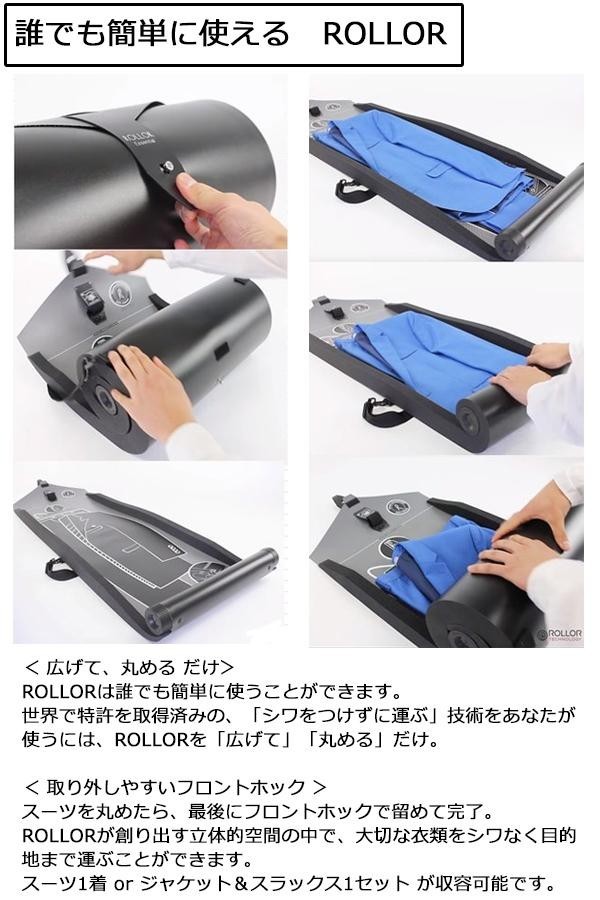 誰でも簡単に使える　ROLLOR

ROLLOR
Essential

ROLLOR
TECHNOLOGY

＜ 広げて、丸める だけ＞
ROLLORは誰でも簡単に使うことができます。
世界で特許を取得済みの、「シワをつけずに運ぶ」技術をあなたが使うには、ROLLORを「広げて」「丸める」だけ。

＜ 取り外しやすいフロントホック ＞
スーツを丸めたら、最後にフロントホックで留めて完了。
ROLLORが創り出す立体的空間の中で、大切な衣類をシワなく目的地まで運ぶことができます。
スーツ1着 or ジャケット＆スラックス1セット が収容可能です。