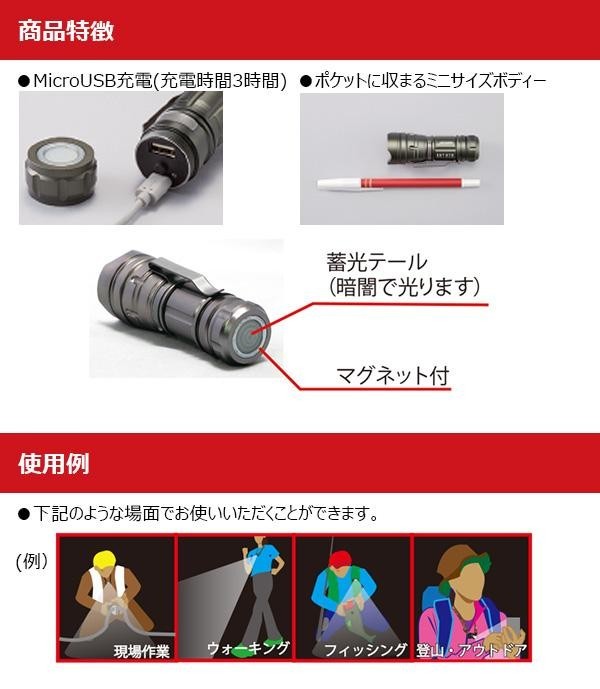 商品特徴

●MicroUSB充電(充電時間3時間)

●ポケットに収まるミニサイズボディー

蓄光テール
(暗闇で光ります)

マグネット付

使用例

●下記のような場面でお使いいただくことができます。

(例)

現場作業

ウォーキング

フィッシング

登山・アウトドア