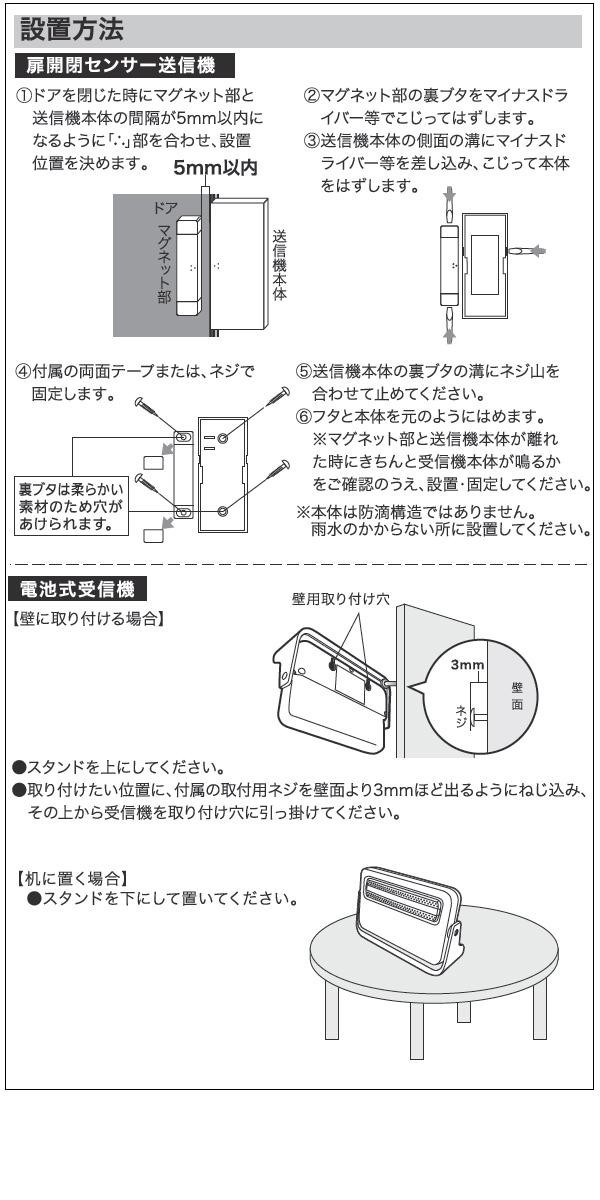 設置方法

扉開閉センサー送信機

①ドアを閉じた時にマグネット部と送信機本体の間隔が5mm以内になるように「∴」部を合わせ、設置位置を決めます。

5mm以内

ドア

マグネット部

送信機本体

②マグネット部の裏ブタをマイナスドライバー等でこじってはずします。
③送信機本体の側面の溝にマイナスドライバー等を差し込み、こじって本体をはずします。

④付属の両面テープまたは、ネジで固定します。

裏ブタは柔らかい素材のため穴があけられます。

⑤送信機本体の裏ブタの溝にネジ山を合わせて止めてください。
⑥フタと本体を元のようにはめます。
※マグネット部と送信機本体が離れた時にきちんと受信機本体が鳴るかをご確認のうえ、設置・固定してください。
※本体は防滴構造ではありません。雨水のかからない所に設置してください。

電池式受信機

【壁に取り付ける場合】

壁用取り付け穴

3mm

壁面

ネジ

●スタンドを上にしてください。
●取り付けたい位置に、付属の取付用ネジを壁面より3mmほど出るようにねじ込み、その上から受信機を取り付け穴に引っ掛けてください。

【机に置く場合】
●スタンドを下にして置いてください。