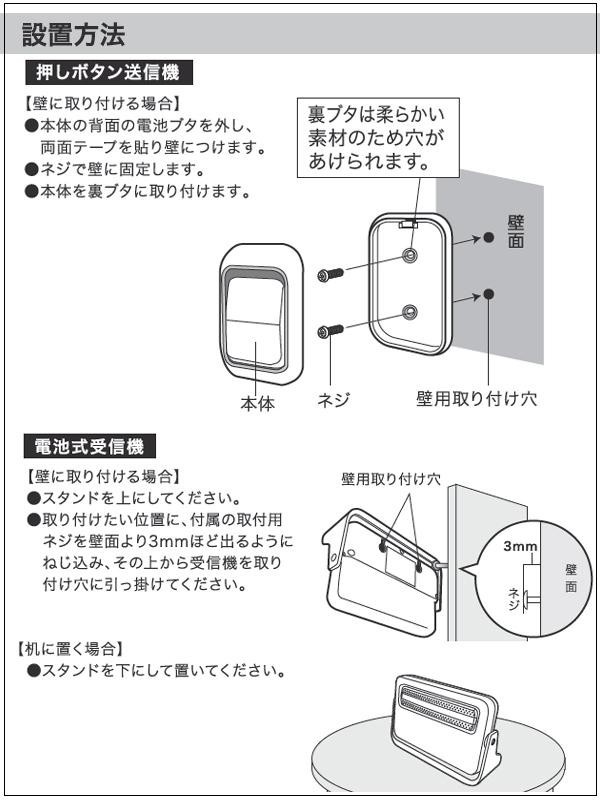 設置方法

押しボタン送信機

【壁に取り付ける場合】
●本体の背面の電池ブタを外し、両面テープを貼り壁につけます。
●ネジで壁に固定します。
●本体を裏ブタに取り付けます。

裏ブタは柔らかい素材のため穴があけられます。

壁面

本体

ネジ

壁用取り付け穴

電池式受信機

【壁に取り付ける場合】
●スタンドを上にしてください。
●取り付けたい位置に、付属の取付用ネジを壁面より3mmほど出るようにねじ込み、その上から受信機を取り付け穴に引っ掛けてください。

壁用取り付け穴

3mm

壁面

ネジ

【机に置く場合】
●スタンドを下にして置いてください。