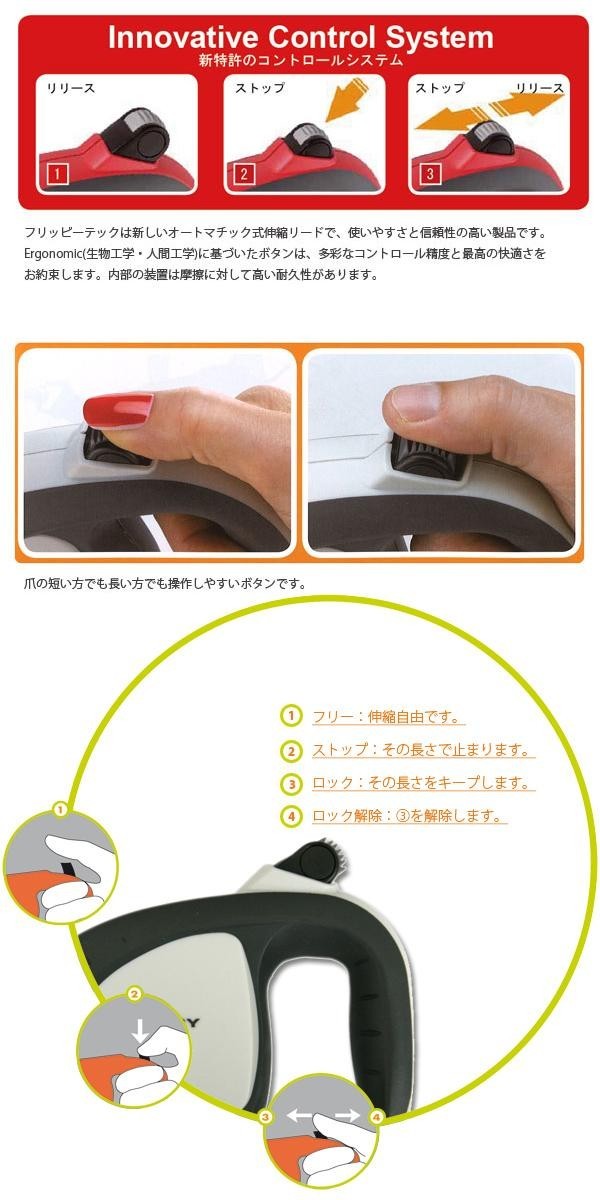 Innovative Control System
新特許のコントロールシステム

リリース

1

ストップ

2

ストップ　リリース

3

フリッピーテックは新しいオートマチック式伸縮リードで、使いやすさと信頼性の高い製品です。Ergonomic(生物工学・人間工学)に基づいたボタンは、多彩なコントロール精度と最高の快適さをお約束します。内部の装置は摩擦に対して高い耐久性があります。

爪の短い方でも長い方でも操作しやすいボタンです。

1 フリー：伸縮自由です。
2 ストップ：その長さで止まります。
3 ロック：その長さをキープします。
4 ロック解除：③を解除します。

1

2

3

4