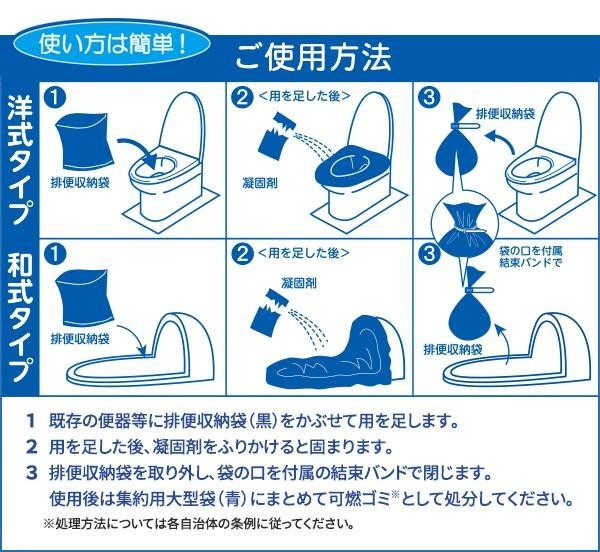 使い方は簡単！

ご使用方法

洋式タイプ

1

排便収納袋

2 ＜用を足した後＞

凝固剤

3

排便収納袋

和式タイプ

1

排便収納袋

2 ＜用を足した後＞

凝固剤

3

袋の口を付属結束バンドで

排便収納袋

1 既存の便器等に排便収納袋（黒）をかぶせて用を足します。

2 用を足した後、凝固剤をふりかけると固まります。

3 排便収納袋を取り外し、袋の口を付属の結束バンドで閉じます。
使用後は集約用大型袋（青）にまとめて可燃ゴミ※として処分してください。

※処理方法については各自治体の条例に従ってください。