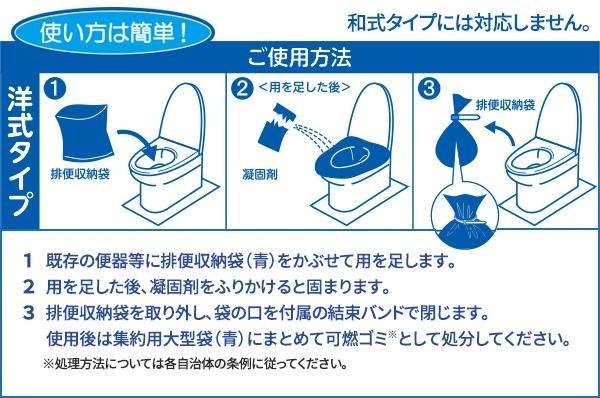 使い方は簡単！

和式タイプには対応しません。

ご使用方法

洋式タイプ

1

排便収納袋

2 <用を足した後>

凝固剤

3

排便収納袋

1 既存の便器等に排便収納袋(青)をかぶせて用を足します。
2 用を足した後、凝固剤をふりかけると固まります。
3 排便収納袋を取り外し、袋の口を付属の結束バンドで閉じます。
使用後は集約用大型袋(青)にまとめて可燃ゴミ※として処分してください。
※処理方法については各自治体の条例に従ってください。