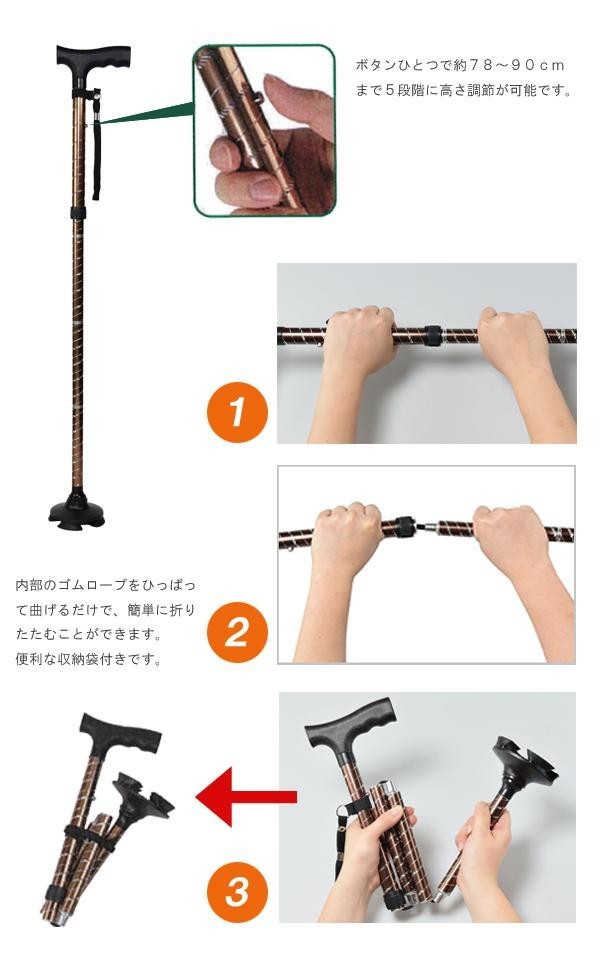 ボタンひとつで約７８～９０ｃｍまで５段階に高さ調節が可能です。

1

内部のゴムロープをひっぱって曲げるだけで、簡単に折りたたむことができます。
便利な収納袋付きです。

2

3