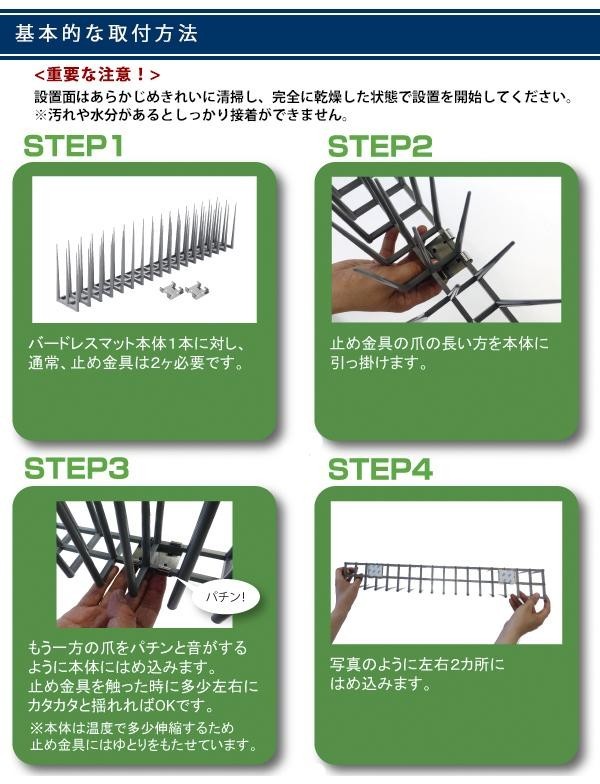 基本的な取付方法

<重要な注意！>
設置面はあらかじめきれいに清掃し、完全に乾燥した状態で設置を開始してください。
※汚れや水分があるとしっかり接着ができません。

STEP1

バードレスマット本体1本に対し、通常、止め金具は2ヶ必要です。

STEP2

止め金具の爪の長い方を本体に引っ掛けます。

STEP3

パチン!

もう一方の爪をパチンと音がするように本体にはめ込みます。
止め金具を触った時に多少左右にカタカタと揺れればOKです。
※本体は温度で多少伸縮するため止め金具にはゆとりをもたせています。

STEP4

写真のように左右2カ所にはめ込みます。