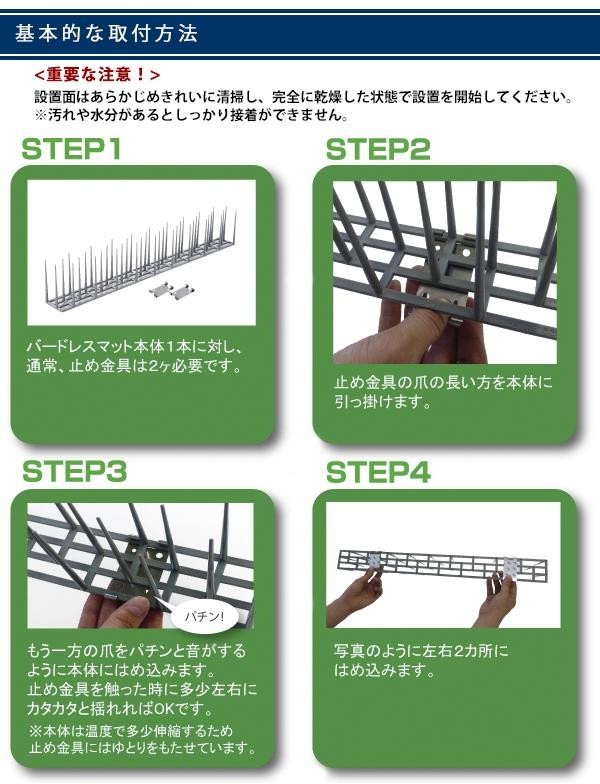 基本的な取付方法

<重要な注意！>
設置面はあらかじめきれいに清掃し、完全に乾燥した状態で設置を開始してください。
※汚れや水分があるとしっかり接着ができません。

STEP1

バードレスマット本体1本に対し、通常、止め金具は2ヶ必要です。

STEP2

止め金具の爪の長い方を本体に引っ掛けます。

STEP3

パチン!

もう一方の爪をパチンと音がするように本体にはめ込みます。
止め金具を触った時に多少左右にカタカタと揺れればOKです。
※本体は温度で多少伸縮するため止め金具にはゆとりをもたせています。

STEP4

写真のように左右2カ所にはめ込みます。