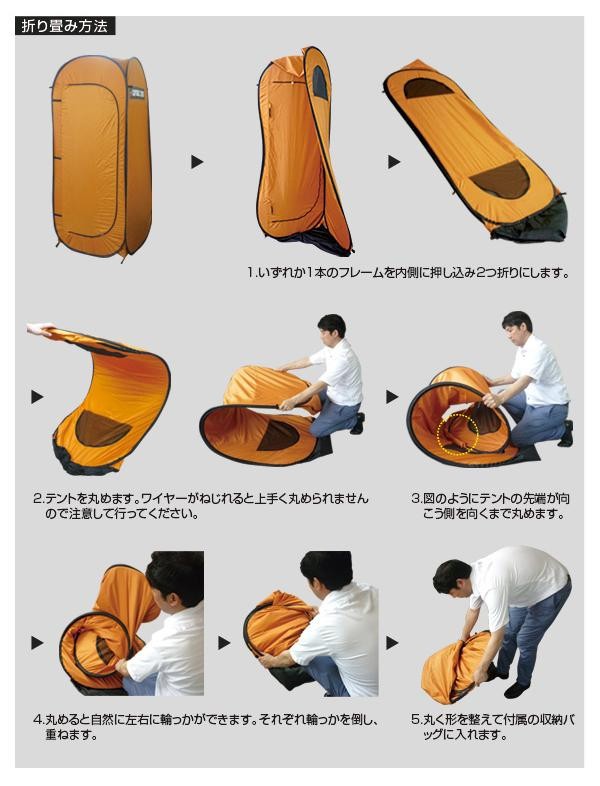 折り畳み方法

1.いずれか1本のフレームを内側に押し込み2つ折りにします。

2.テントを丸めます。ワイヤーがねじれると上手く丸められませんので注意して行ってください。

3.図のようにテントの先端が向こう側を向くまで丸めます。

4.丸めると自然に左右に輪っかができます。それぞれ輪っかを倒し、重ねます。

5.丸く形を整えて付属の収納バッグに入れます。