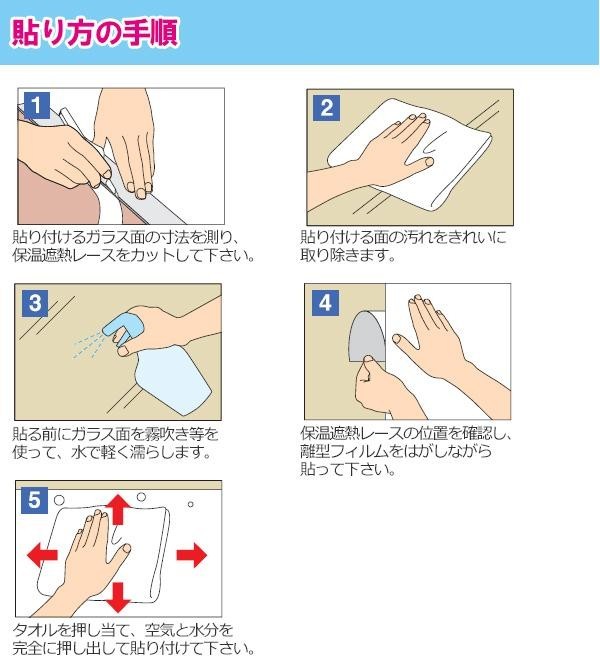 貼り方の手順

1

貼り付けるガラス面の寸法を測り、保温遮熱レースをカットして下さい。

2

貼り付ける面の汚れをきれいに取り除きます。

3

貼る前にガラス面を霧吹き等を使って、水で軽く濡らします。

4

保温遮熱レースの位置を確認し、離型フィルムをはがしながら貼って下さい。

5

タオルを押し当て、空気と水分を完全に押し出して貼り付けて下さい。