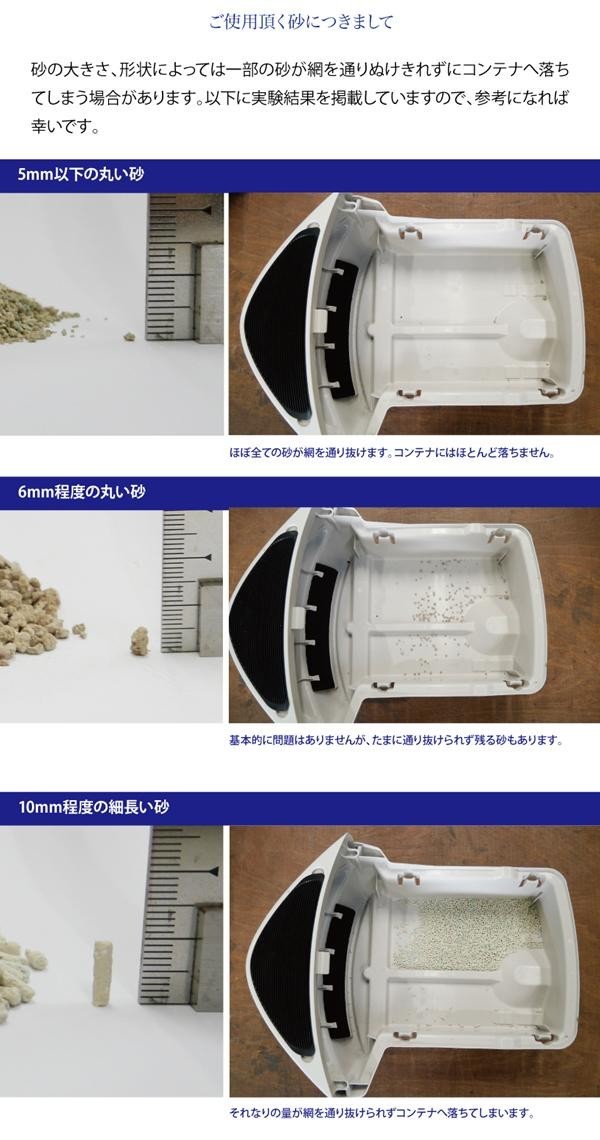 ご使用頂く砂につきまして

砂の大きさ、形状によっては一部の砂が網を通りぬけきれずにコンテナへ落ちてしまう場合があります。以下に実験結果を掲載していますので、参考になれば幸いです。

5mm以下の丸い砂

ほぼ全ての砂が網を通り抜けます。コンテナにはほとんど落ちません。

6mm程度の丸い砂

基本的に問題はありませんが、たまに通り抜けられず残る砂もあります。

10mm程度の細長い砂

それなりの量が網を通り抜けられずコンテナへ落ちてしまいます。