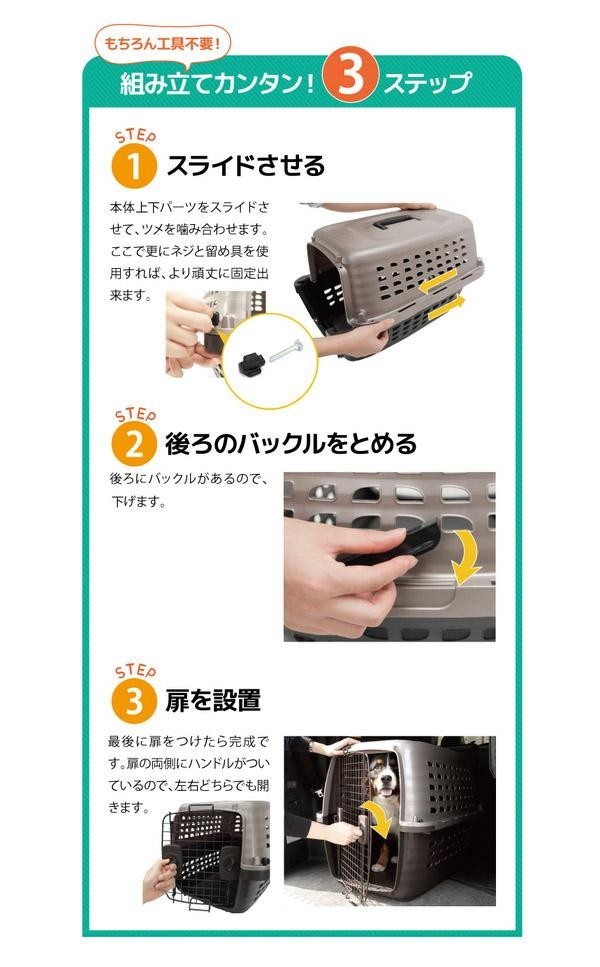 もちろん工具不要!

組み立てカンタン! 3 ステップ

STEP 1 スライドさせる

本体上下パーツをスライドさせて、ツメを噛み合わせます。ここで更にネジと留め具を使用すれば、より頑丈に固定出来ます。

STEP 2 後ろのバックルをとめる

後ろにバックルがあるので、下げます。

STEP 3 扉を設置

最後に扉をつけたら完成です。扉の両側にハンドルがついているので、左右どちらでも開きます。