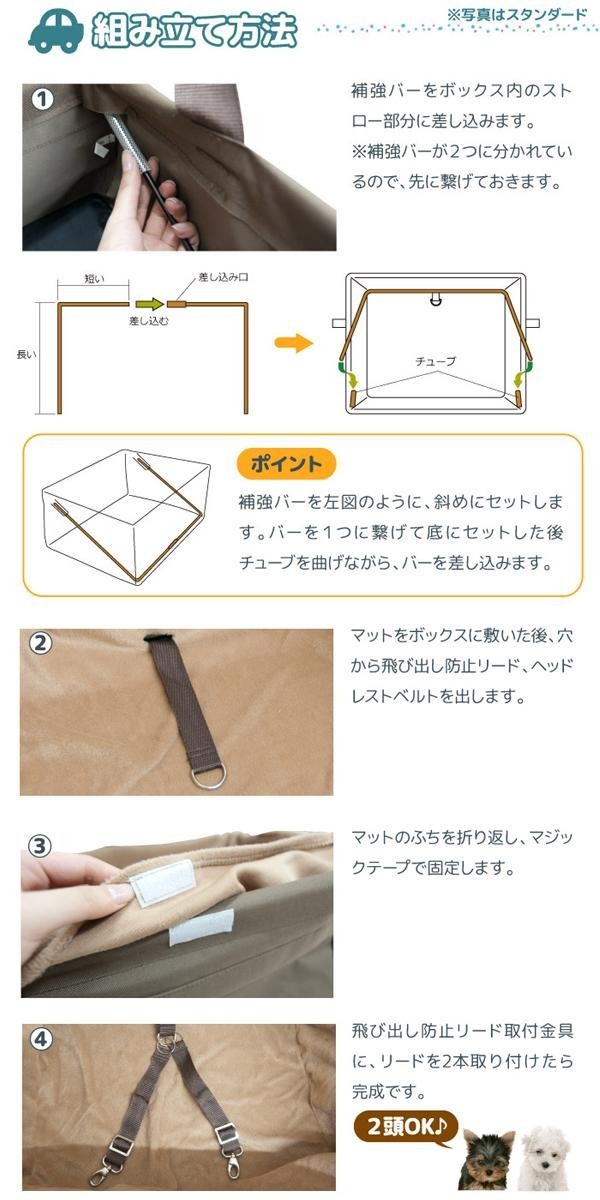 組み立て方法

※写真はスタンダード

①

補強バーをボックス内のストロー部分に差し込みます。
※補強バーが2つに分かれているので、先に繋げておきます。

短い

差し込み口

差し込む

長い

チューブ

ポイント

補強バーを左図のように、斜めにセットします。バーを1つに繋げて底にセットした後チューブを曲げながら、バーを差し込みます。

②

マットをボックスに敷いた後、穴から飛び出し防止リード、ヘッドレストベルトを出します。

③

マットのふちを折り返し、マジックテープで固定します。

④

飛び出し防止リード取付金具に、リードを2本取り付けたら完成です。

2頭OK♪