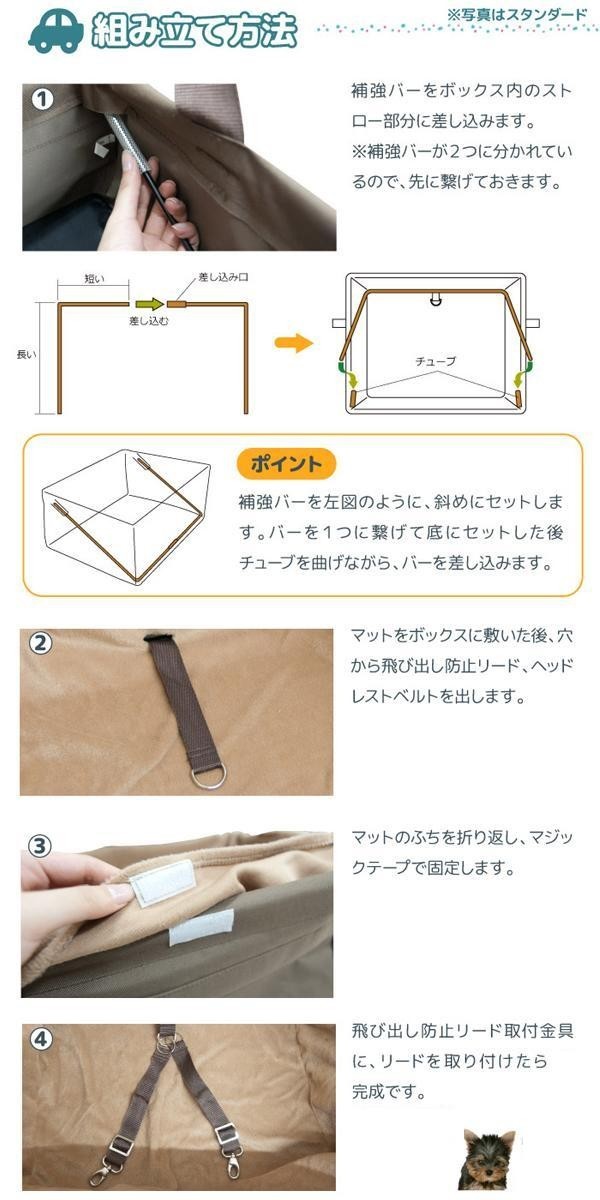 組み立て方法

※写真はスタンダード

①

補強バーをボックス内のストロー部分に差し込みます。
※補強バーが2つに分かれているので、先に繋げておきます。

短い

差し込み口

差し込む

長い

チューブ

ポイント

補強バーを左図のように、斜めにセットします。バーを1つに繋げて底にセットした後チューブを曲げながら、バーを差し込みます。

②

マットをボックスに敷いた後、穴から飛び出し防止リード、ヘッドレストベルトを出します。

③

マットのふちを折り返し、マジックテープで固定します。

④

飛び出し防止リード取付金具に、リードを取り付けたら完成です。