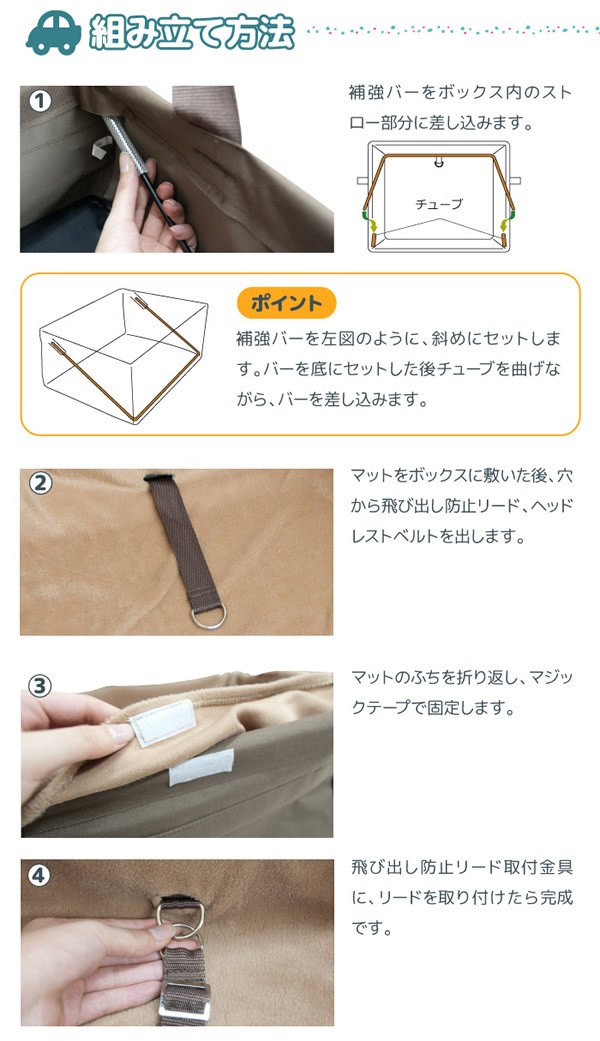 組み立て方法

1

補強バーをボックス内のストロー部分に差し込みます。

チューブ

ポイント

補強バーを左図のように、斜めにセットします。バーを底にセットした後チューブを曲げながら、バーを差し込みます。

2

マットをボックスに敷いた後、穴から飛び出し防止リード、ヘッドレストベルトを出します。

3

マットのふちを折り返し、マジックテープで固定します。

4

飛び出し防止リード取付金具に、リードを取り付けたら完成です。