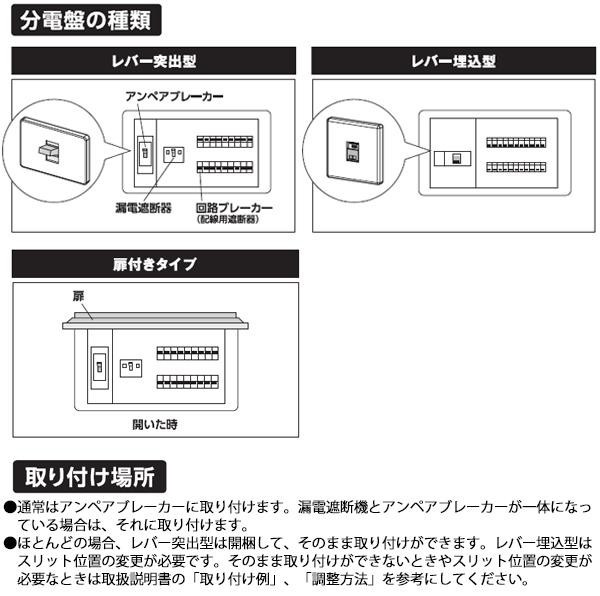 分電盤の種類

レバー突出型

アンペアブレーカー

漏電遮断器

回路ブレーカー
(配線用遮断器)

レバー埋込型

扉付きタイプ

扉

開いた時

取り付け場所

●通常はアンペアブレーカーに取り付けます。漏電遮断機とアンペアブレーカーが一体になっている場合は、それに取り付けます。
●ほとんどの場合、レバー突出型は開梱して、そのまま取り付けができます。レバー埋込型はスリット位置の変更が必要です。そのまま取り付けができないときやスリット位置の変更が必要なときは取扱説明書の「取り付け例」、「調整方法」を参考にしてください。