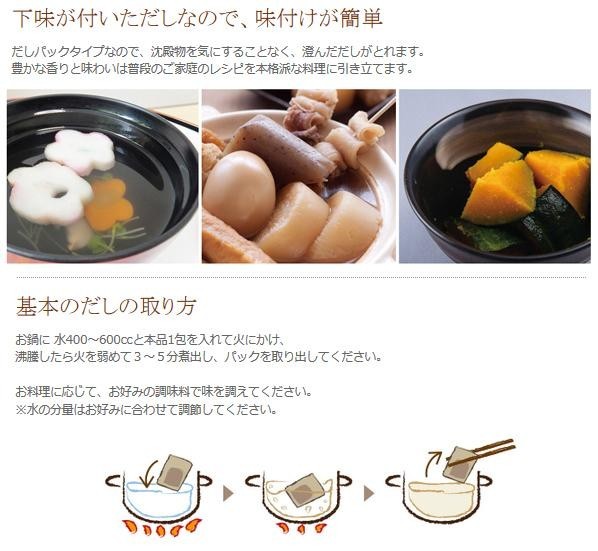 下味が付いただしなので、味付けが簡単

だしパックタイプなので、沈殿物を気にすることなく、澄んだだしがとれます。
豊かな香りと味わいは普段のご家庭のレシピを本格派な料理に引き立てます。

基本のだしの取り方

お鍋に 水400～600ccと本品1包を入れて火にかけ、
沸騰したら火を弱めて３～５分煮出し、パックを取り出してください。

お料理に応じて、お好みの調味料で味を調えてください。
※水の分量はお好みに合わせて調節してください。