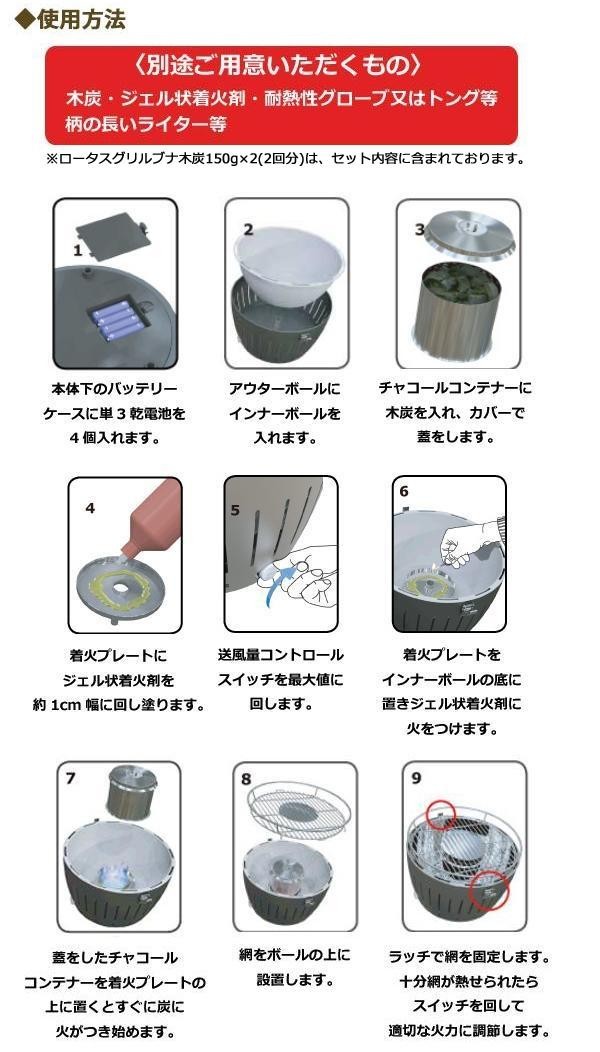 ◆使用方法

〈別途ご用意いただくもの〉
木炭・ジェル状着火剤・耐熱性グローブ又はトング等
柄の長いライター等

※ロータスグリルブナ木炭150g×2(2回分)は、セット内容に含まれております。

1
本体下のバッテリーケースに単３乾電池を４個入れます。

2
アウターボールにインナーボールを入れます。

3
チャコールコンテナーに木炭を入れ、カバーで蓋をします。

4
着火プレートにジェル状着火剤を約 1cm 幅に回し塗ります。

5
送風量コントロールスイッチを最大値に回します。

6
着火プレートをインナーボールの底に置きジェル状着火剤に火をつけます。

7
蓋をしたチャコールコンテナーを着火プレートの上に置くとすぐに炭に火がつき始めます。

8
網をボールの上に設置します。

9
ラッチで網を固定します。十分網が熱せられたらスイッチを回して適切な火力に調節します。