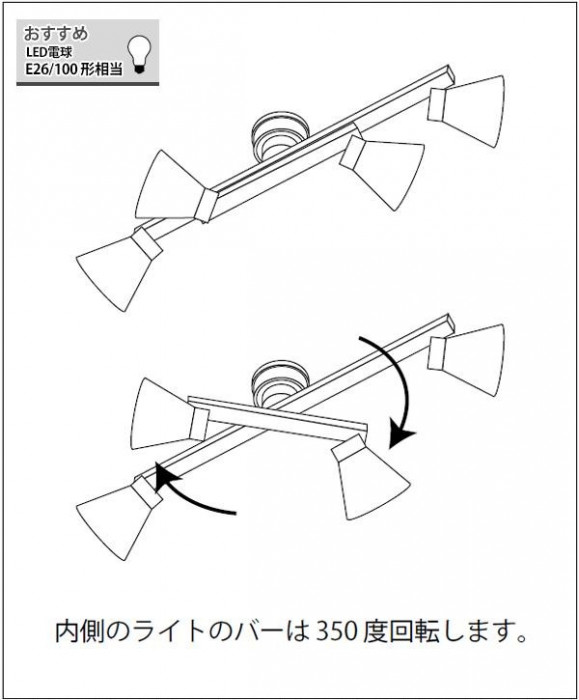 おすすめ
LED電球
E26/100形相当

内側のライトのバーは350度回転します。