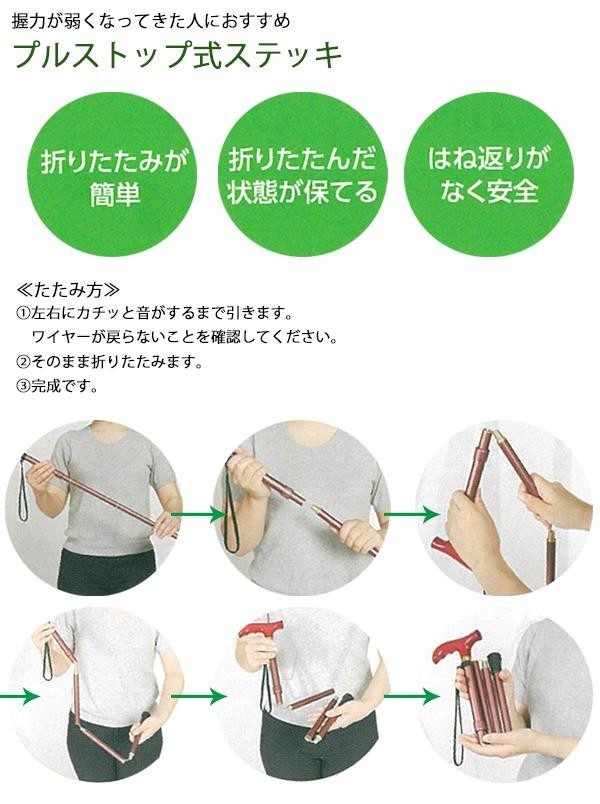 握力が弱くなってきた人におすすめ
プルストップ式ステッキ

折りたたみが簡単

折りたたんだ状態が保てる

はね返りがなく安全

≪たたみ方≫
①左右にカチッと音がするまで引きます。
　ワイヤーが戻らないことを確認してください。
②そのまま折りたたみます。
③完成です。