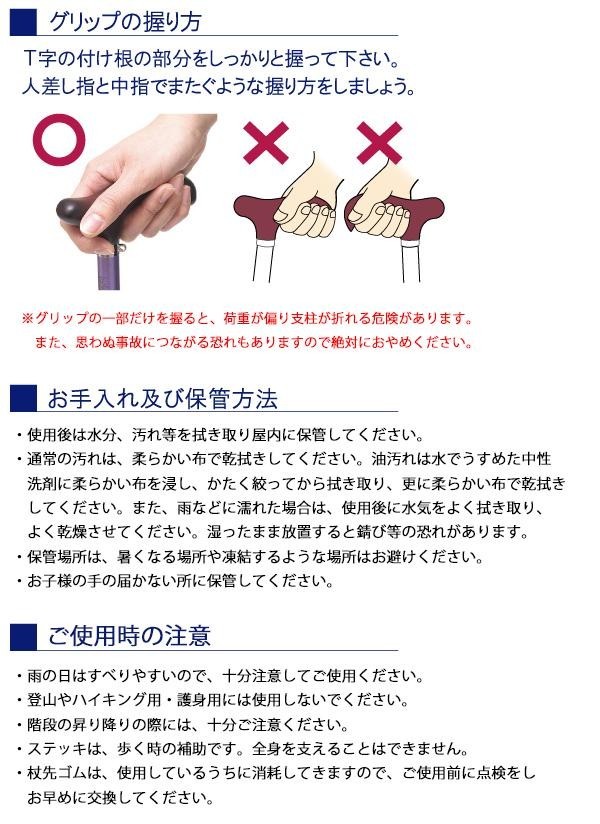 グリップの握り方

T字の付け根の部分をしっかりと握って下さい。
人差し指と中指でまたぐような握り方をしましょう。

○ × ×

※グリップの一部だけを握ると、荷重が偏り支柱が折れる危険があります。
また、思わぬ事故につながる恐れもありますので絶対におやめください。

お手入れ及び保管方法

・使用後は水分、汚れ等を拭き取り屋内に保管してください。
・通常の汚れは、柔らかい布で乾拭きしてください。油汚れは水でうすめた中性洗剤に柔らかい布を浸し、かたく絞ってから拭き取り、更に柔らかい布で乾拭きしてください。また、雨などに濡れた場合は、使用後に水気をよく拭き取り、よく乾燥させてください。湿ったまま放置すると錆び等の恐れがあります。
・保管場所は、暑くなる場所や凍結するような場所はお避けください。
・お子様の手の届かない所に保管してください。

ご使用時の注意

・雨の日はすべりやすいので、十分注意してご使用ください。
・登山やハイキング用・護身用には使用しないでください。
・階段の昇り降りの際には、十分ご注意ください。
・ステッキは、歩く時の補助です。全身を支えることはできません。
・杖先ゴムは、使用しているうちに消耗してきますので、ご使用前に点検をしお早めに交換してください。