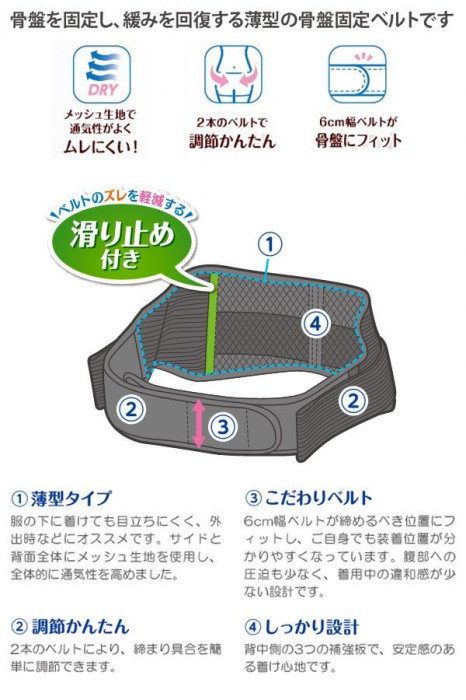 骨盤を固定し、緩みを回復する薄型の骨盤固定ベルトです

DRY

メッシュ生地で通気性がよく
ムレにくい！

2本のベルトで
調節かんたん

6cm幅ベルトが
骨盤にフィット

ベルトのズレを軽減する
滑り止め付き

①

④

②

③

②

① 薄型タイプ
服の下に着けても目立ちにくく、外出時などにオススメです。サイドと背面全体にメッシュ生地を使用し、全体的に通気性を高めました。

② 調節かんたん
2本のベルトにより、締まり具合を簡単に調節できます。

③ こだわりベルト
6cm幅ベルトが締めるべき位置にフィットし、ご自身でも装着位置が分かりやすくなっています。腹部への圧迫も少なく、着用中の違和感が少ない設計です。

④ しっかり設計
背中側の3つの補強板で、安定感のある着け心地です。