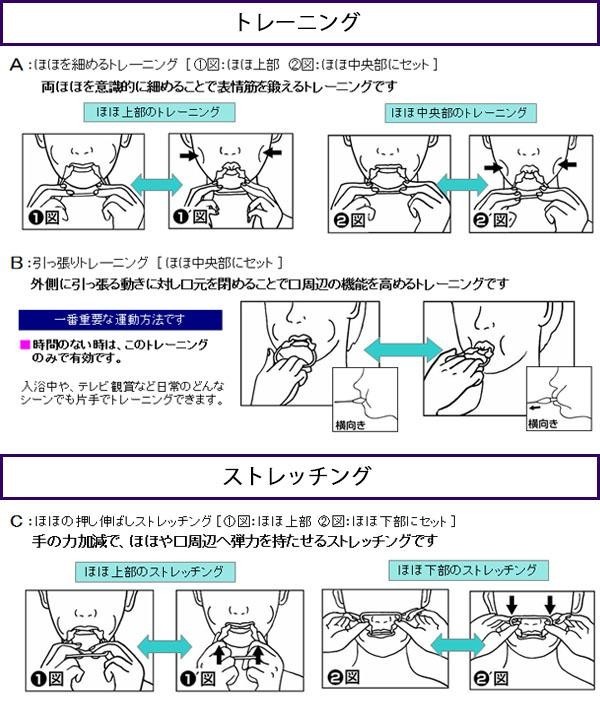 トレーニング

A：ほほを細めるトレーニング［①図：ほほ上部　②図：ほほ中央部にセット］
両ほほを意識的に細めることで表情筋を鍛えるトレーニングです

ほほ上部のトレーニング

❶図　❶´図

ほほ中央部のトレーニング

❷図　❷´図

B：引っ張りトレーニング［ほほ中央部にセット］
外側に引っ張る動きに対し口元を閉めることで口周辺の機能を高めるトレーニングです

一番重要な運動方法です

■時間のない時は、このトレーニングのみで有効です。

入浴中や、テレビ観賞など日常のどんなシーンでも片手でトレーニングできます。

横向き

横向き

ストレッチング

C：ほほの押し伸ばしストレッチング［①図：ほほ上部　②図：ほほ下部にセット］
手の力加減で、ほほや口周辺へ弾力を持たせるストレッチングです

ほほ上部のストレッチング

❶図　❶´図

ほほ下部のストレッチング

❷図　❷´図