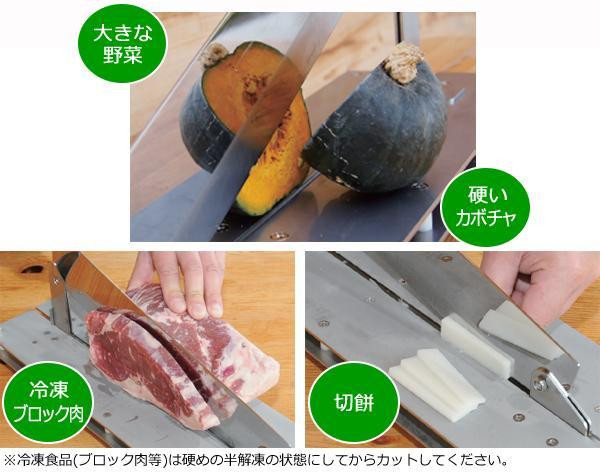 大きな野菜

硬いカボチャ

冷凍ブロック肉

切餅

※冷凍食品(ブロック肉等)は硬めの半解凍の状態にしてからカットしてください。