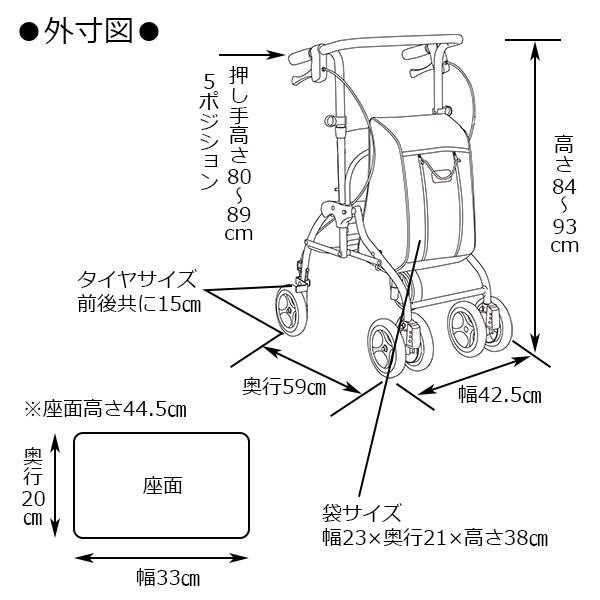 ●外寸図●

押し手高さ80～89cm
5ポジション

高さ84～93cm

タイヤサイズ
前後共に15㎝

奥行59㎝

幅42.5㎝

※座面高さ44.5㎝

奥行20㎝

座面

幅33㎝

袋サイズ
幅23×奥行21×高さ38㎝