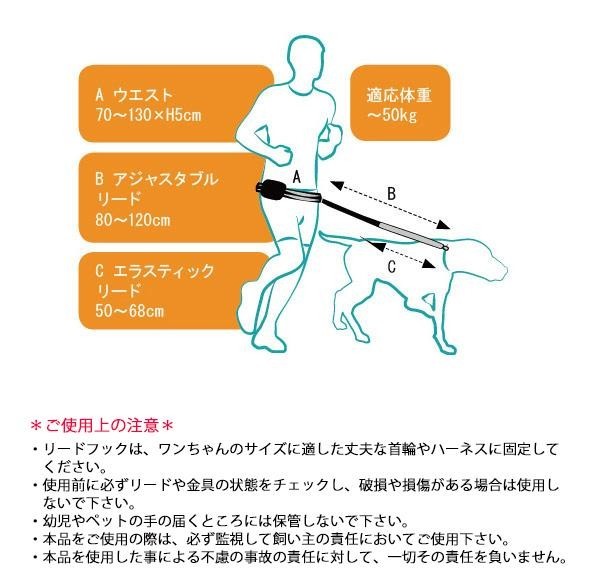 A ウエスト
70～130×H5cm

B アジャスタブル
リード
80～120cm

C エラスティック
リード
50～68cm

適応体重
～50kg

A

B

C

＊ご使用上の注意＊
・リードフックは、ワンちゃんのサイズに適した丈夫な首輪やハーネスに固定してください。
・使用前に必ずリードや金具の状態をチェックし、破損や損傷がある場合は使用しないで下さい。
・幼児やペットの手の届くところには保管しないで下さい。
・本品をご使用の際は、必ず監視して飼い主の責任においてご使用下さい。
・本品を使用した事による不慮の事故の責任に対して、一切その責任を負いません。