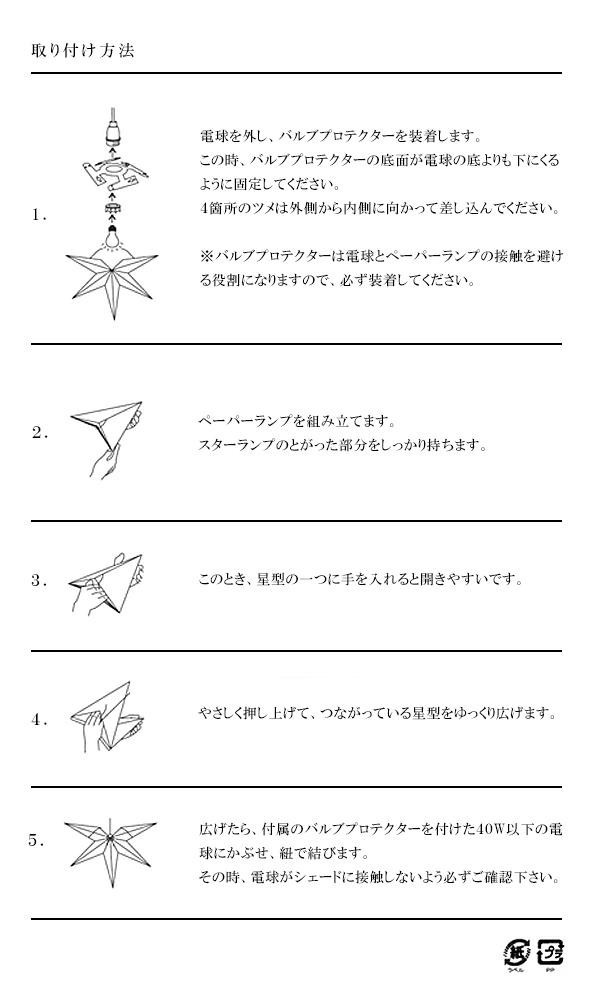 取り付け方法

1.

電球を外し、バルブプロテクターを装着します。
この時、バルブプロテクターの底面が電球の底よりも下にくるように固定してください。
4箇所のツメは外側から内側に向かって差し込んでください。

※バルブプロテクターは電球とペーパーランプの接触を避ける役割になりますので、必ず装着してください。

2.

ペーパーランプを組み立てます。
スターランプのとがった部分をしっかり持ちます。

3.

このとき、星型の一つに手を入れると開きやすいです。

4.

やさしく押し上げて、つながっている星型をゆっくり広げます。

5.

広げたら、付属のバルブプロテクターを付けた40W以下の電球にかぶせ、紐で結びます。
その時、電球がシェードに接触しないよう必ずご確認下さい。

紙 ラベル プラ PP