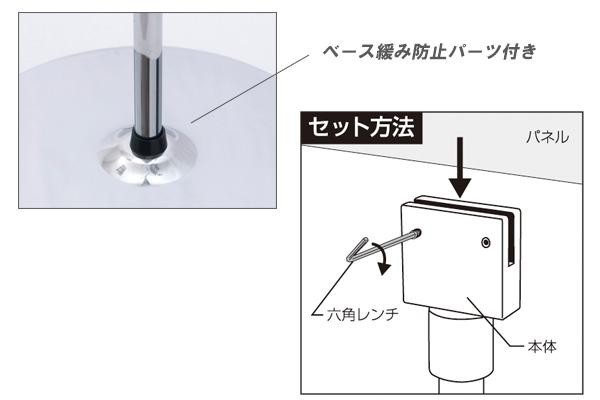 ベース緩み防止パーツ付き

セット方法

パネル

六角レンチ

本体