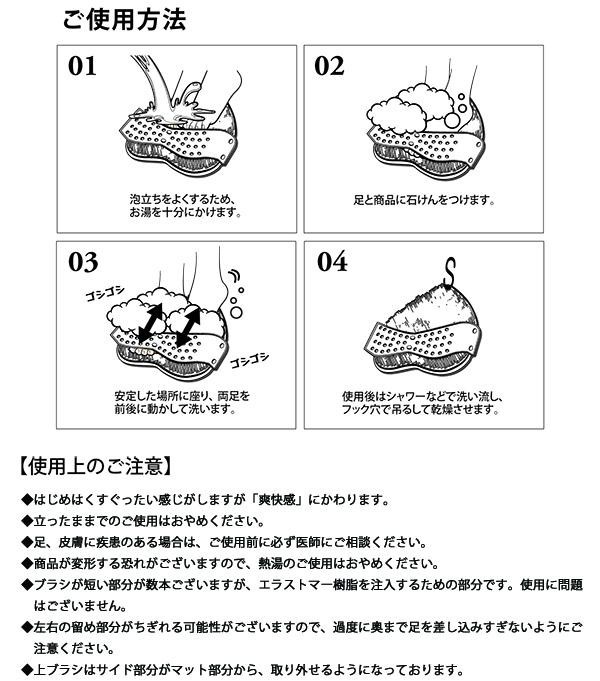 ご使用方法

01

泡立ちをよくするため、お湯を十分にかけます。

02

足と商品に石けんをつけます。

03

ゴシゴシ

ゴシゴシ

安定した場所に座り、両足を前後に動かして洗います。

04

使用後はシャワーなどで洗い流し、フック穴で吊るして乾燥させます。

【使用上のご注意】

◆はじめはくすぐったい感じがしますが「爽快感」にかわります。

◆立ったままでのご使用はおやめください。

◆足、皮膚に疾患のある場合は、ご使用前に必ず医師にご相談ください。

◆商品が変形する恐れがございますので、熱湯のご使用はおやめください。

◆ブラシが短い部分が数本ございますが、エラストマー樹脂を注入するための部分です。使用に問題はございません。

◆左右の留め部分がちぎれる可能性がございますので、過度に奥まで足を差し込みすぎないようにご注意ください。

◆上ブラシはサイド部分がマット部分から、取り外せるようになっております。