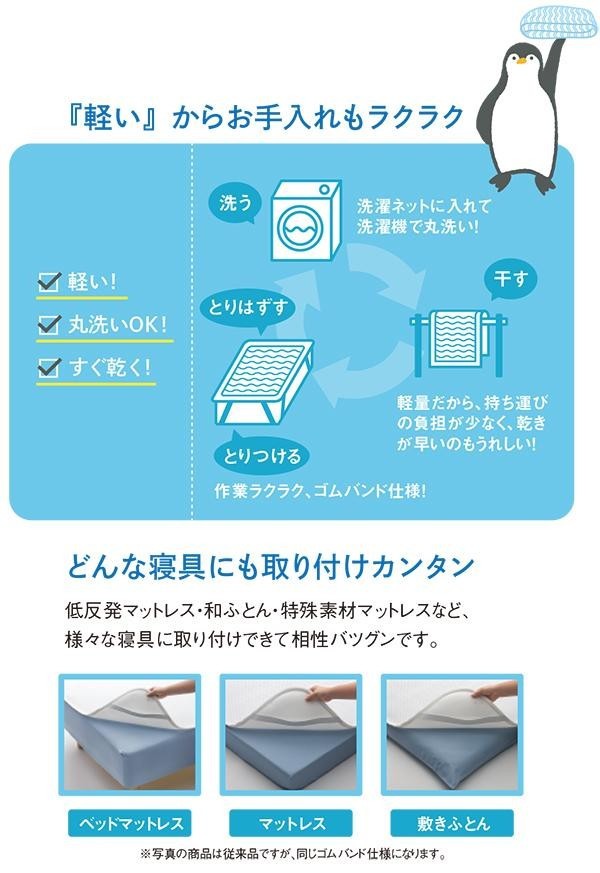 『軽い』からお手入れもラクラク

軽い!
丸洗いOK!
すぐ乾く!

洗う
洗濯ネットに入れて洗濯機で丸洗い!

干す
軽量だから、持ち運びの負担が少なく、乾きが早いのもうれしい!

とりはずす

とりつける
作業ラクラク、ゴムバンド仕様!

どんな寝具にも取り付けカンタン

低反発マットレス・和ふとん・特殊素材マットレスなど、様々な寝具に取り付けできて相性バツグンです。

ベッドマットレス
マットレス
敷きふとん

※写真の商品は従来品ですが、同じゴムバンド仕様になります。