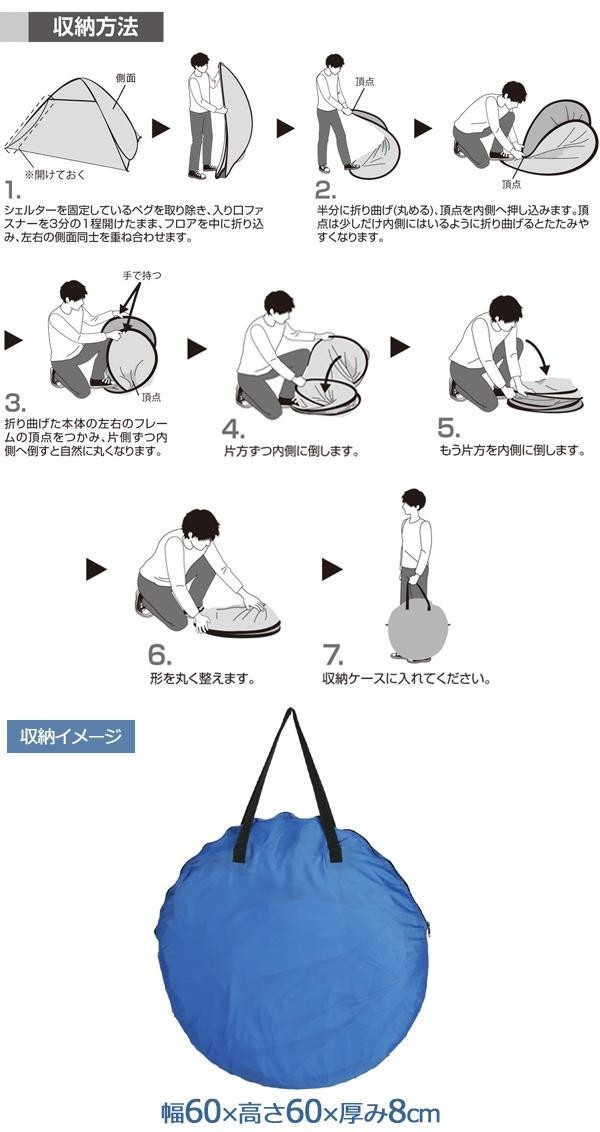 収納方法

側面

※開けておく

1.
シェルターを固定しているペグを取り除き、入り口ファスナーを3分の1程開けたまま、フロアを中に折り込み、左右の側面同士を重ね合わせます。

頂点

頂点

2.
半分に折り曲げ(丸める)、頂点を内側へ押し込みます。頂点は少しだけ内側にはいるように折り曲げるとたたみやすくなります。

手で持つ

頂点

3.
折り曲げた本体の左右のフレームの頂点をつかみ、片側ずつ内側へ倒すと自然に丸くなります。

4.
片方ずつ内側に倒します。

5.
もう片方を内側に倒します。

6.
形を丸く整えます。

7.
収納ケースに入れてください。

収納イメージ

幅60×高さ60×厚み8cm