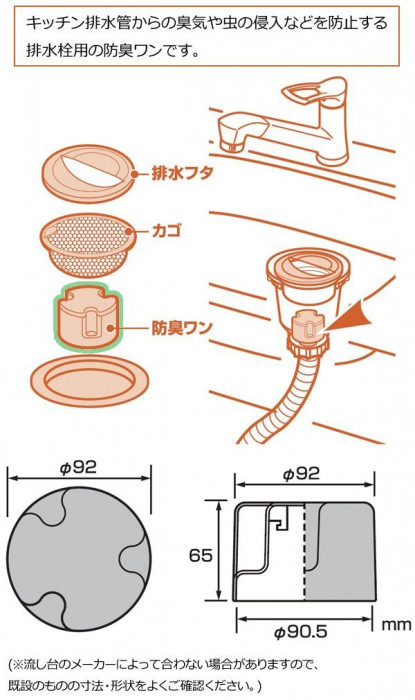 キッチン排水管からの臭気や虫の侵入などを防止する排水栓用の防臭ワンです。

排水フタ

カゴ

防臭ワン

$\phi 92$

$\phi 92$

65

$\phi 90.5$

mm

(※流し台のメーカーによって合わない場合がありますので、既設のものの寸法・形状をよくご確認ください。)